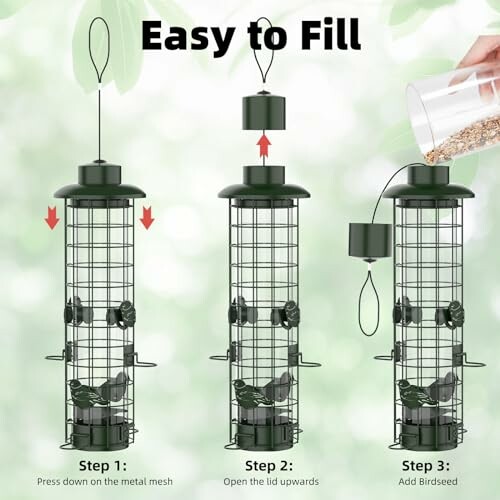 Easy to Fill

Step 1:
Press down on the metal mesh

Step 2:
Open the lid upwards

Step 3:
Add Birdseed